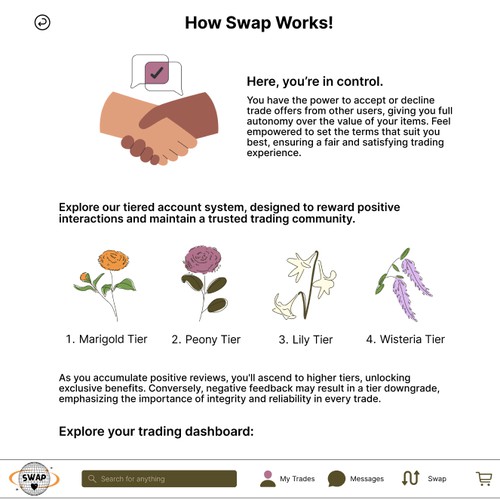 How Swap Works!

Here, you're in control.

You have the power to accept or decline trade offers from other users, giving you full autonomy over the value of your items. Feel empowered to set the terms that suit you best, ensuring a fair and satisfying trading experience.

Explore our tiered account system, designed to reward positive interactions and maintain a trusted trading community.

1. Marigold Tier
2. Peony Tier
3. Lily Tier
4. Wisteria Tier

As you accumulate positive reviews, you'll ascend to higher tiers, unlocking exclusive benefits. Conversely, negative feedback may result in a tier downgrade, emphasizing the importance of integrity and reliability in every trade.

Explore your trading dashboard:

SWAP

Search for anything

My Trades

Messages

Swap