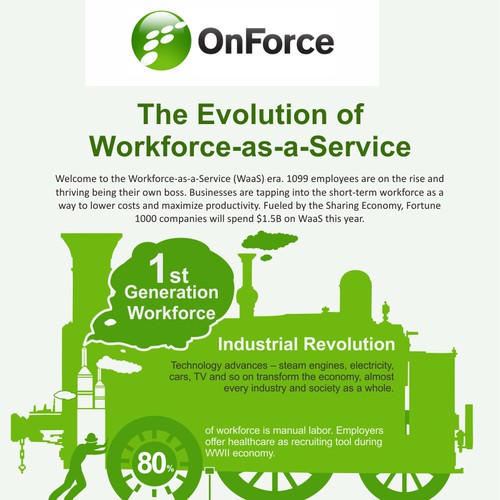 OnForce

The Evolution of Workforce-as-a-Service

Welcome to the Workforce-as-a-Service (WaaS) era. 1099 employees are on the rise and thriving being their own boss. Businesses are tapping into the short-term workforce as a way to lower costs and maximize productivity. Fueled by the Sharing Economy, Fortune 1000 companies will spend $1.5B on WaaS this year.

1st Generation Workforce

Industrial Revolution

Technology advances – steam engines, electricity, cars, TV and so on transform the economy, almost every industry and society as a whole.

80%

of workforce is manual labor. Employers offer healthcare as recruiting tool during WWII economy.