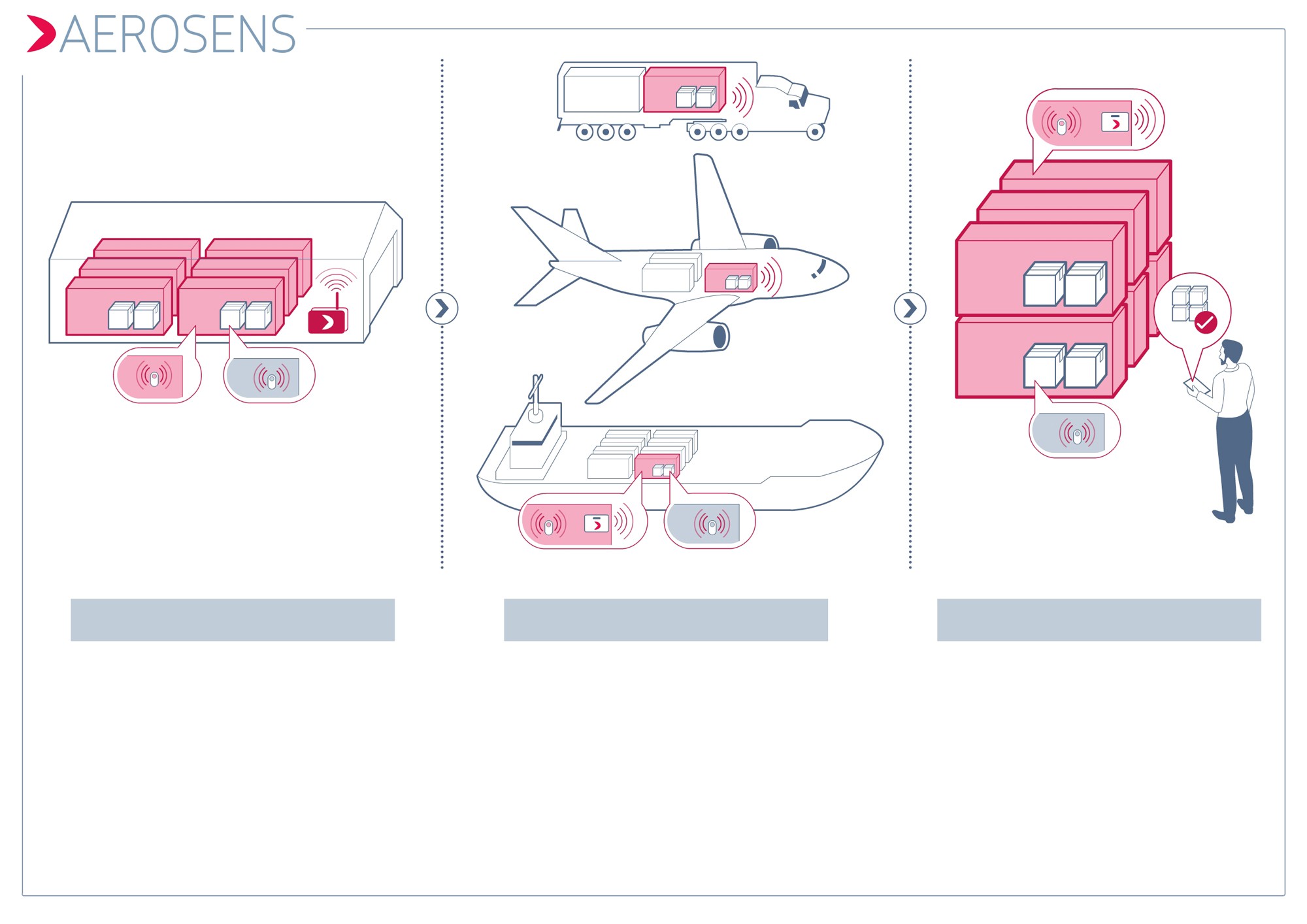 AEROSENS