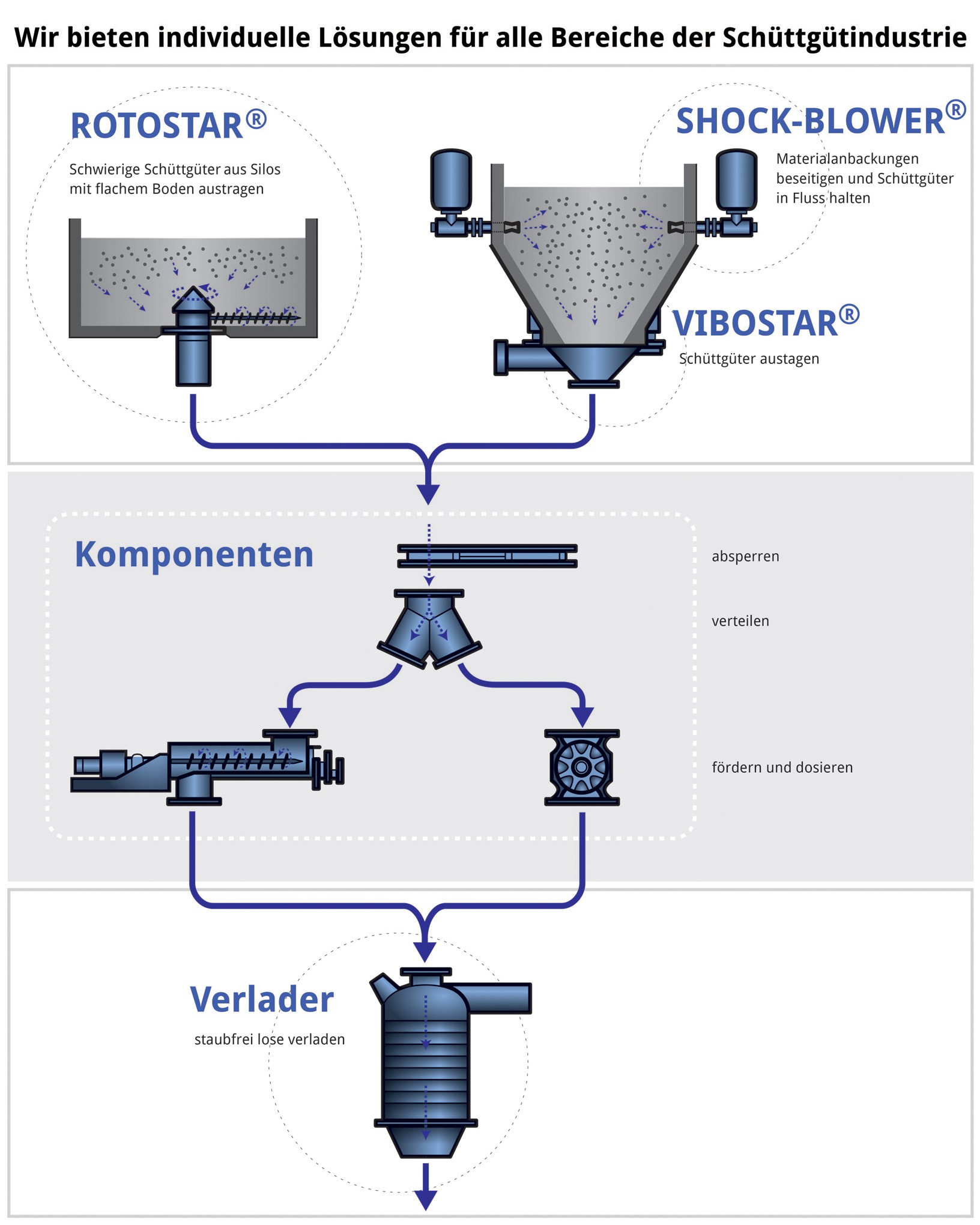 Wir bieten individuelle Lösungen für alle Bereiche der Schüttgütindustrie

ROTOSTAR®

Schwierige Schüttgüter aus Silos mit flachem Boden austragen

SHOCK-BLOWER®

Materialanbackungen beseitigen und Schüttgüter in Fluss halten

VIBOSTAR®

Schüttgüter austagen

Komponenten

absperren

verteilen

fördern und dosieren

Verlader

staubfrei lose verladen