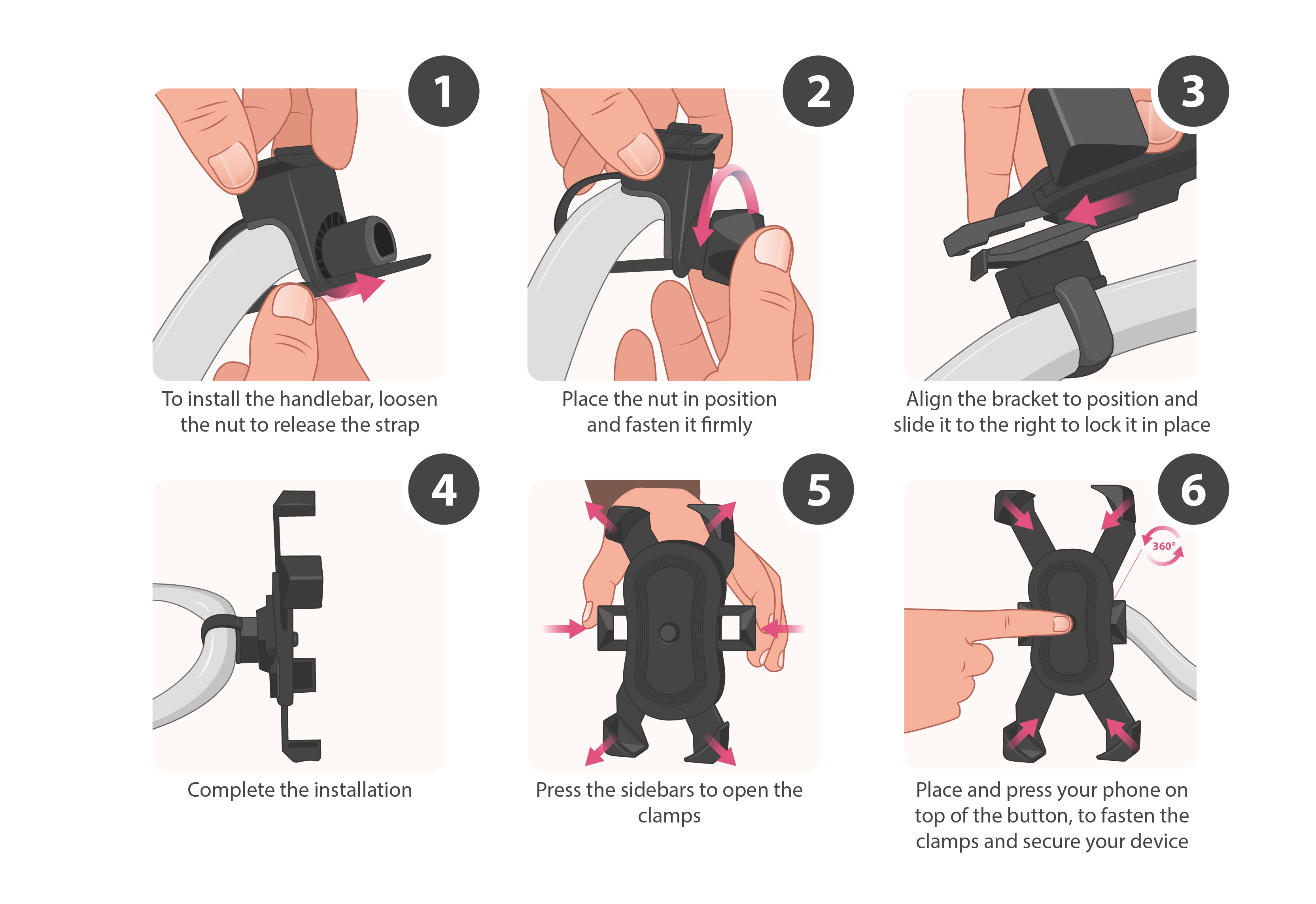 1

To install the handlebar, loosen the nut to release the strap

2

Place the nut in position and fasten it firmly

3

Align the bracket to position and slide it to the right to lock it in place

4

Complete the installation

5

Press the sidebars to open the clamps

6

360°

Place and press your phone on top of the button, to fasten the clamps and secure your device