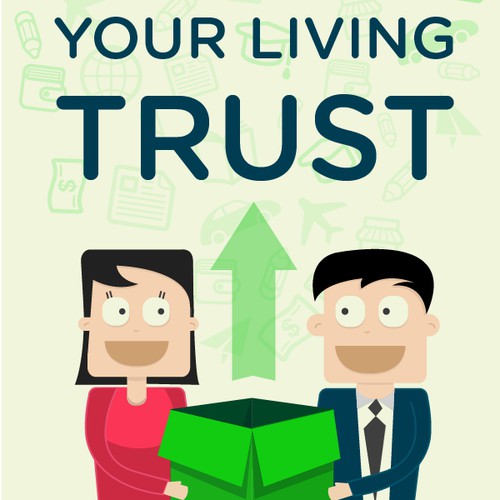 YOUR LIVING
TRUST