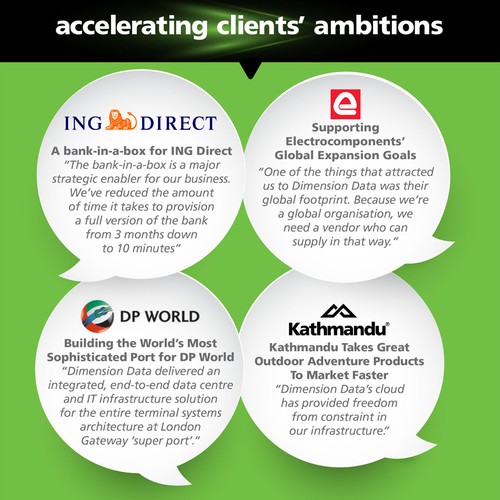 accelerating clients' ambitions

ING DIRECT

A bank-in-a-box for ING Direct
"The bank-in-a-box is a major strategic enabler for our business. We've reduced the amount of time it takes to provision a full version of the bank from 3 months down to 10 minutes"

e

Supporting Electrocomponents' Global Expansion Goals
"One of the things that attracted us to Dimension Data was their global footprint. Because we're a global organisation, we need a vendor who can supply in that way."

DP WORLD

Building the World's Most Sophisticated Port for DP World
"Dimension Data delivered an integrated, end-to-end data centre and IT infrastructure solution for the entire terminal systems architecture at London Gateway 'super port'."

Kathmandu®

Kathmandu Takes Great Outdoor Adventure Products To Market Faster
"Dimension Data's cloud has provided freedom from constraint in our infrastructure."