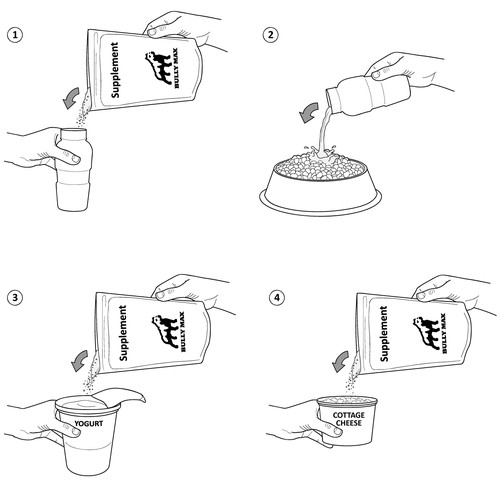 1

Supplement

BULLY MAX

2

3

Supplement

BULLY MAX

YOGURT

4

Supplement

BULLY MAX

COTTAGE CHEESE