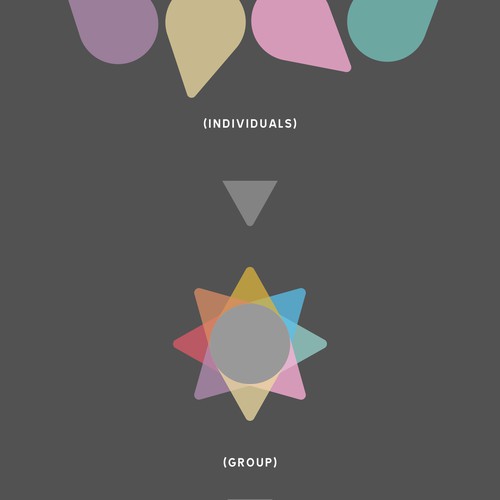 (INDIVIDUALS)

(GROUP)