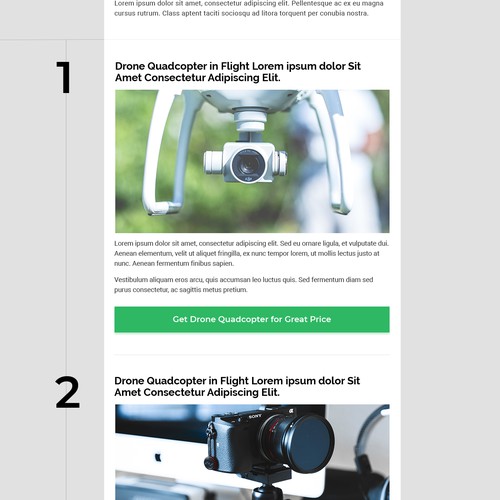 Lorem ipsum dolor sit amet, consectetur adipiscing elit. Pellentesque ac ex eu magna cursus rutrum. Class aptent taciti sociosqu ad litora torquent per conubia nostra.

1

Drone Quadcopter in Flight Lorem ipsum dolor Sit Amet Consectetur Adipiscing Elit.

Lorem ipsum dolor sit amet, consectetur adipiscing elit. Sed eu ornare ligula, et vulputate dui. Aenean elementum, velit ut aliquet fringilla, ex nunc tempor lorem, ut mollis lectus justo at nunc. Aenean fermentum finibus sapien.

Vestibulum aliquam eros arcu, quis accumsan leo luctus quis. Sed fermentum diam sed purus consectetur, ac sagittis metus pretium.

Get Drone Quadcopter for Great Price

2

Drone Quadcopter in Flight Lorem ipsum dolor Sit Amet Consectetur Adipiscing Elit.

SONY