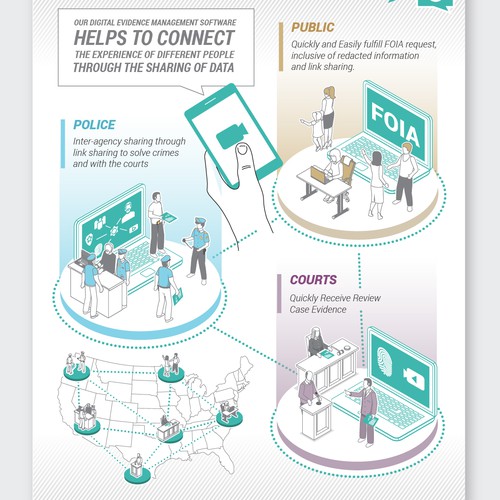 OUR DIGITAL EVIDENCE MANAGEMENT SOFTWARE
HELPS TO CONNECT
THE EXPERIENCE OF DIFFERENT PEOPLE
THROUGH THE SHARING OF DATA

PUBLIC

Quickly and Easily fulfill FOIA request, inclusive of redacted information and link sharing.

FOIA

POLICE

Inter-agency sharing through link sharing to solve crimes and with the courts

COURTS

Quickly Receive Review Case Evidence