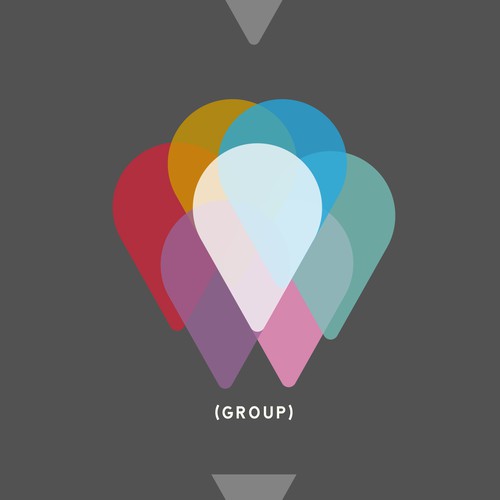 (GROUP)