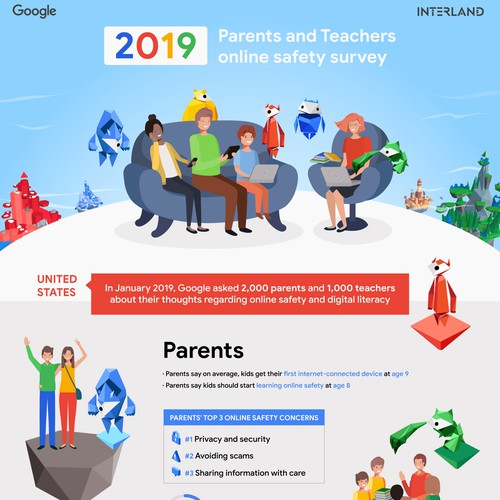 Google

INTERLAND

2019

Parents and Teachers online safety survey

UNITED STATES

In January 2019, Google asked 2,000 parents and 1,000 teachers about their thoughts regarding online safety and digital literacy

Parents

· Parents say on average, kids get their first internet-connected device at age 9

· Parents say kids should start learning online safety at age 8

PARENTS' TOP 3 ONLINE SAFETY CONCERNS

#1 Privacy and security

#2 Avoiding scams

#3 Sharing information with care