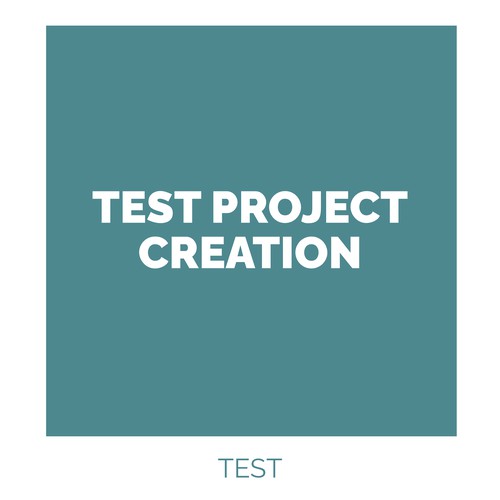 TEST PROJECT CREATION

TEST