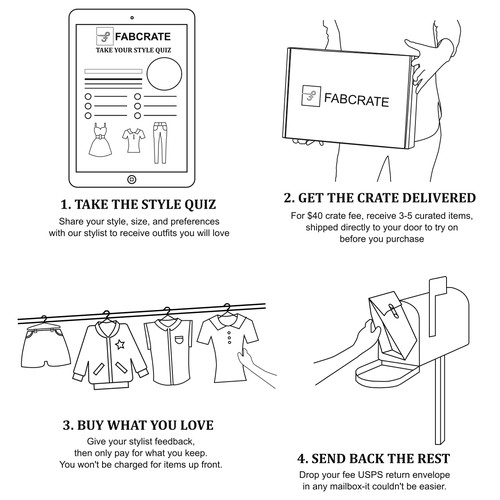 FABCRATE
TAKE YOUR STYLE QUIZ

1. TAKE THE STYLE QUIZ
Share your style, size, and preferences with our stylist to receive outfits you will love

FABCRATE

2. GET THE CRATE DELIVERED
For $40 crate fee, receive 3-5 curated items, shipped directly to your door to try on before you purchase

3. BUY WHAT YOU LOVE
Give your stylist feedback, then only pay for what you keep. You won't be charged for items up front.

4. SEND BACK THE REST
Drop your fee USPS return envelope in any mailbox-it couldn't be easier.