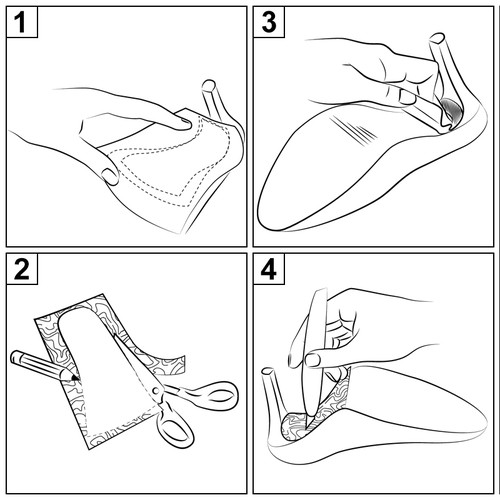 1

3

2

4