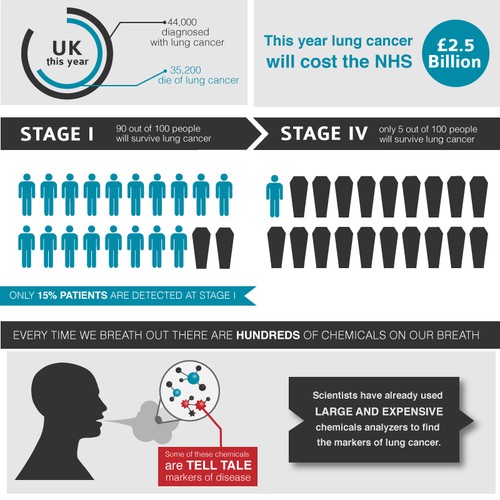 UK this year

44,000 diagnosed with lung cancer

35,200 die of lung cancer

This year lung cancer will cost the NHS

£2.5 Billion

STAGE I

90 out of 100 people will survive lung cancer

STAGE IV

only 5 out of 100 people will survive lung cancer

ONLY 15% PATIENTS ARE DETECTED AT STAGE I

EVERY TIME WE BREATH OUT THERE ARE HUNDREDS OF CHEMICALS ON OUR BREATH

Some of these chemicals are TELL TALE markers of disease

Scientists have already used LARGE AND EXPENSIVE chemicals analyzers to find the markers of lung cancer.