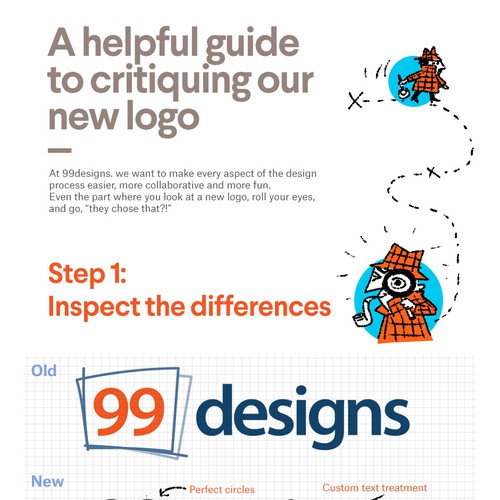 A helpful guide to critiquing our new logo

At 99designs. we want to make every aspect of the design process easier, more collaborative and more fun.
Even the part where you look at a new logo, roll your eyes, and go, "they chose that?!"

Step 1:
Inspect the differences

Old

99 designs

New

Perfect circles

Custom text treatment