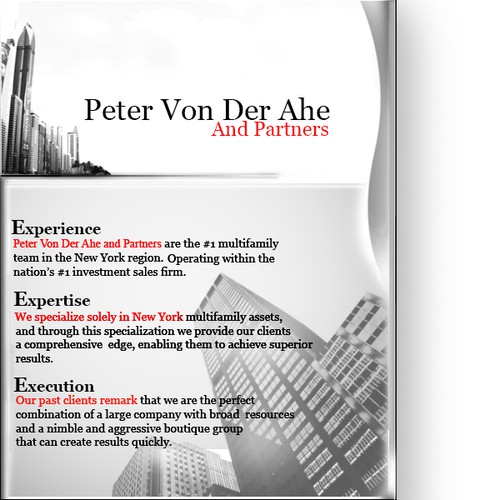 Peter Von Der Ahe
And Partners

Experience
Peter Von Der Ahe and Partners are the #1 multifamily team in the New York region. Operating within the nation's #1 investment sales firm.

Expertise
We specialize solely in New York multifamily assets, and through this specialization we provide our clients a comprehensive edge, enabling them to achieve superior results.

Execution
Our past clients remark that we are the perfect combination of a large company with broad resources and a nimble and aggressive boutique group that can create results quickly.