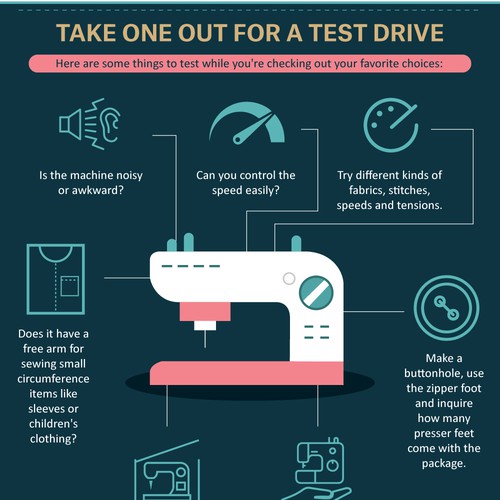 TAKE ONE OUT FOR A TEST DRIVE

Here are some things to test while you're checking out your favorite choices:

Is the machine noisy or awkward?

Can you control the speed easily?

Try different kinds of fabrics, stitches, speeds and tensions.

Does it have a free arm for sewing small circumference items like sleeves or children's clothing?

Make a buttonhole, use the zipper foot and inquire how many presser feet come with the package.