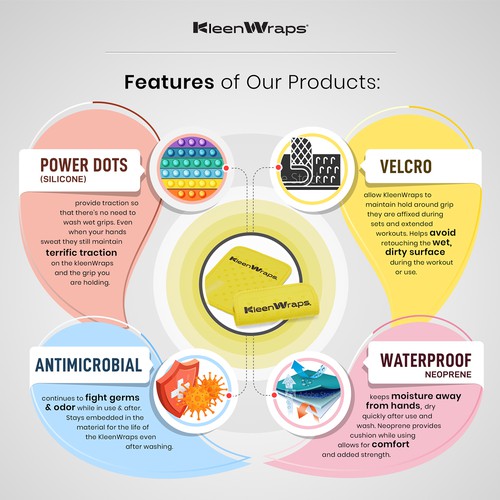 KleenWraps

Features of Our Products:

POWER DOTS
(SILICONE)

provide traction so that there's no need to wash wet grips. Even when your hands sweat they still maintain terrific traction on the kleenWraps and the grip you are holding.

VELCRO

allow KleenWraps to maintain hold around grip they are affixed during sets and extended workouts. Helps avoid retouching the wet, dirty surface during the workout or use.

KleenWraps
KleenWraps

ANTIMICROBIAL

continues to fight germs & odor while in use & after. Stays embedded in the material for the life of the KleenWraps even after washing.

WATERPROOF
NEOPRENE

keeps moisture away from hands, dry quickly after use and wash. Neoprene provides cushion while using allows for comfort and added strength.