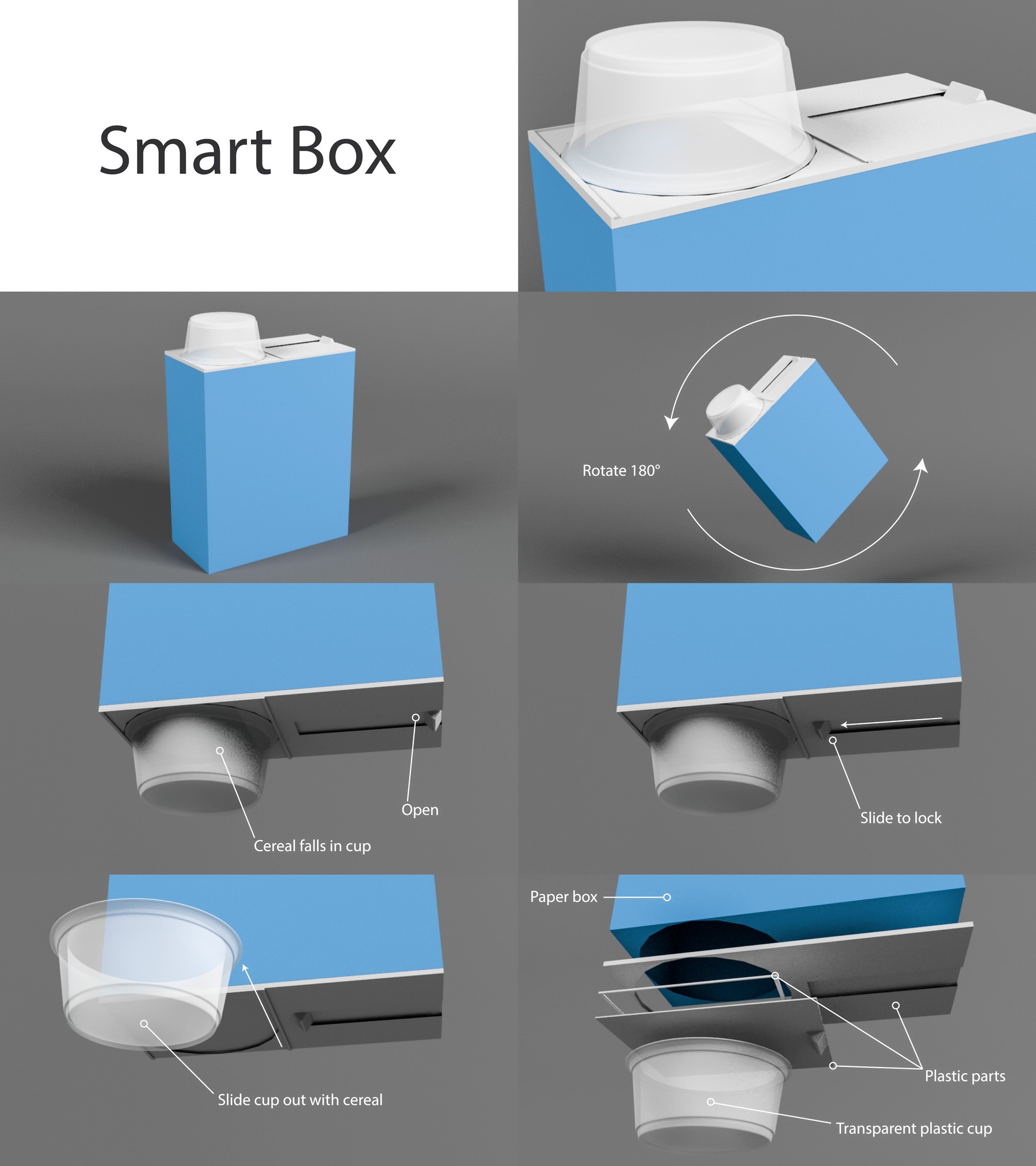 Smart Box

Rotate 180°

Open

Cereal falls in cup

Slide to lock

Slide cup out with cereal

Paper box

Plastic parts

Transparent plastic cup