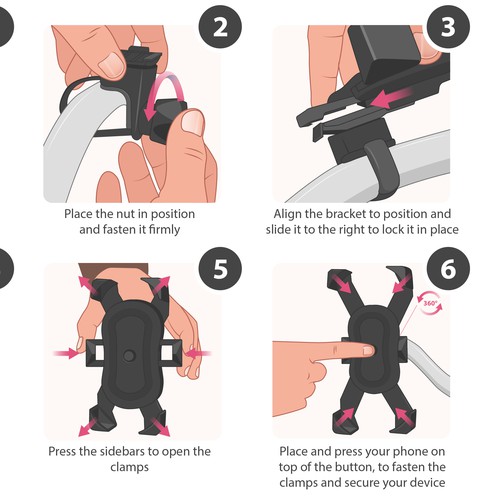 2

Place the nut in position and fasten it firmly

3

Align the bracket to position and slide it to the right to lock it in place

5

Press the sidebars to open the clamps

6

360°

Place and press your phone on top of the button, to fasten the clamps and secure your device