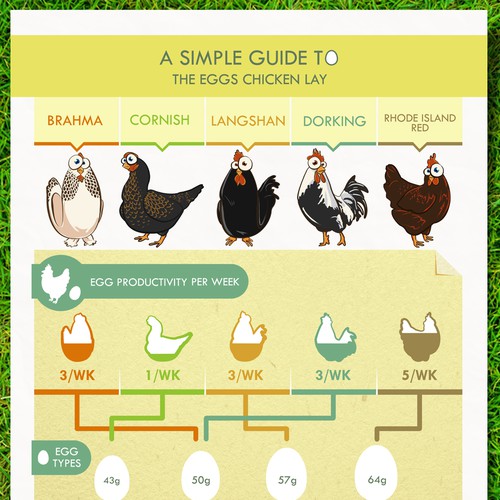 A SIMPLE GUIDE TO
THE EGGS CHICKEN LAY

BRAHMA
CORNISH
LANGSHAN
DORKING
RHODE ISLAND RED

EGG PRODUCTIVITY PER WEEK

3/WK
1/WK
3/WK
3/WK
5/WK

EGG TYPES

43g
50g
57g
64g