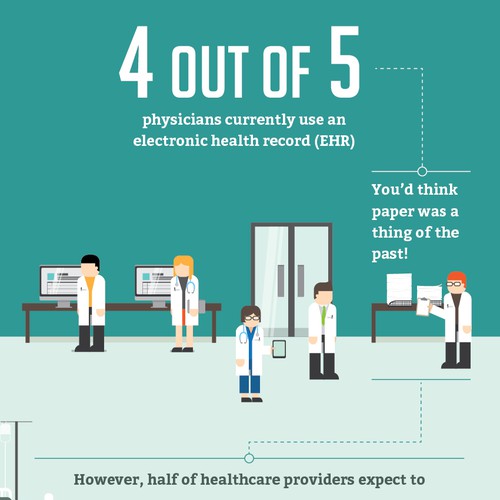 4 OUT OF 5

physicians currently use an electronic health record (EHR)

You'd think paper was a thing of the past!

However, half of healthcare providers expect to