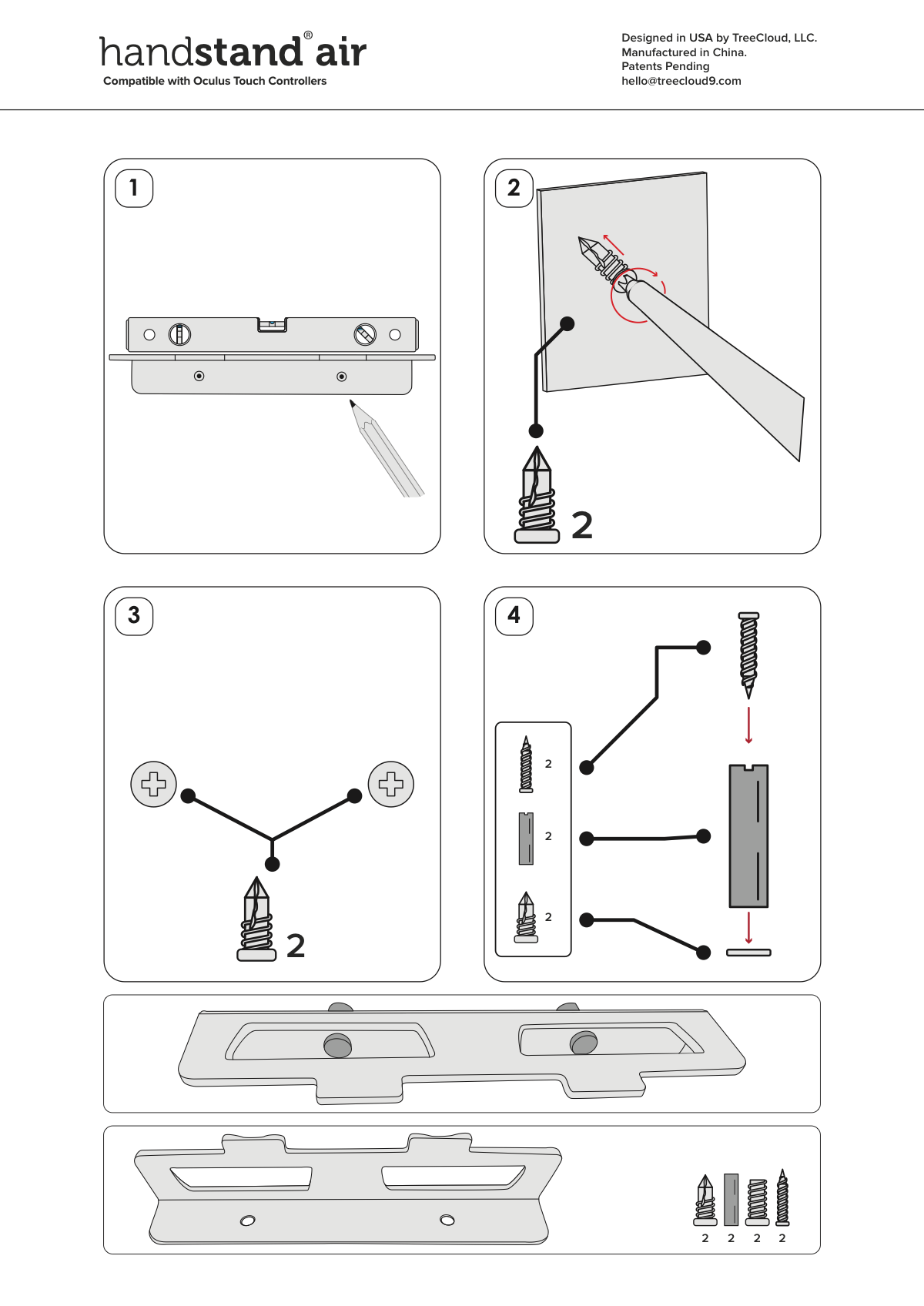 handstand® air
Compatible with Oculus Touch Controllers

Designed in USA by TreeCloud, LLC.
Manufactured in China.
Patents Pending
hello@treecloud9.com

1

2

2

3

2

4

2

2

2

2 2 2 2