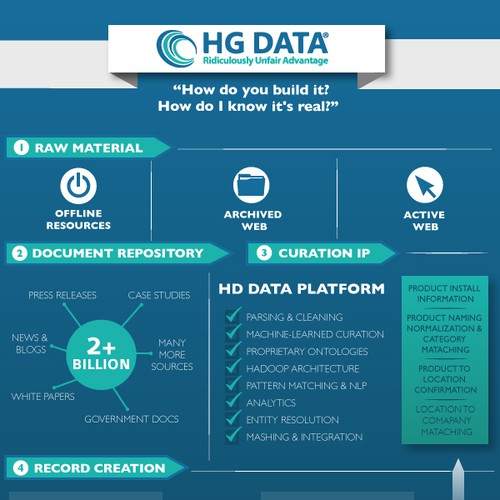 HG DATA®
Ridiculously Unfair Advantage

"How do you build it?
How do I know it's real?"

1 RAW MATERIAL

OFFLINE RESOURCES

ARCHIVED WEB

ACTIVE WEB

2 DOCUMENT REPOSITORY

PRESS RELEASES
CASE STUDIES
NEWS & BLOGS
2+ BILLION
MANY MORE SOURCES
WHITE PAPERS
GOVERNMENT DOCS

3 CURATION IP

HD DATA PLATFORM

PARSING & CLEANING
MACHINE-LEARNED CURATION
PROPRIETARY ONTOLOGIES
HADOOP ARCHITECTURE
PATTERN MATCHING & NLP
ANALYTICS
ENTITY RESOLUTION
MASHING & INTEGRATION

PRODUCT INSTALL INFORMATION

PRODUCT NAMING NORMALIZATION & CATEGORY MATACHING

PRODUCT TO LOCATION CONFIRMATION

LOCATION TO COMAPANY MATACHING

4 RECORD CREATION